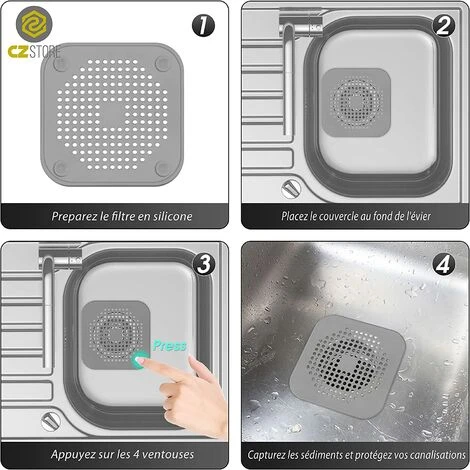 CZ STORE

1

Preparez le filtre en silicone

2

Placez le couvercle au fond de l'évier

3

Press

Appuyez sur les 4 ventouses

4

Capturez les sédiments et protégez vos canalisations