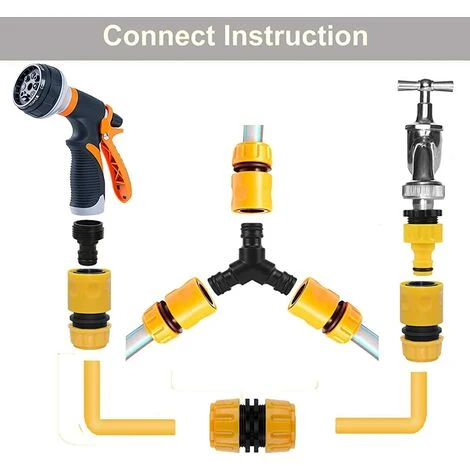 Connect Instruction