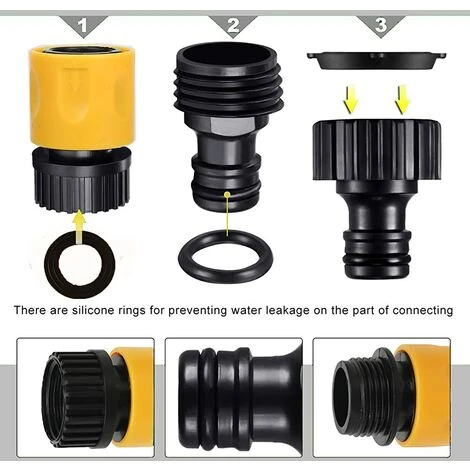 1

2

3

There are silicone rings for preventing water leakage on the part of connecting