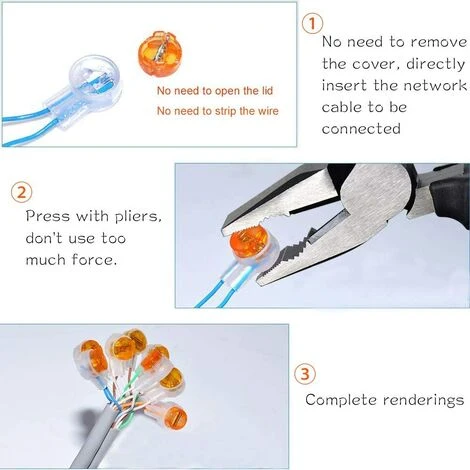 No need to open the lid
No need to strip the wire

1
No need to remove the cover, directly insert the network cable to be connected

2
Press with pliers, don't use too much force.

3
Complete renderings