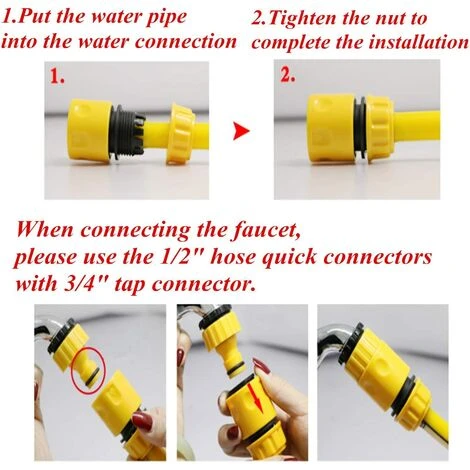 1.Put the water pipe into the water connection

2.Tighten the nut to complete the installation

1.

2.

When connecting the faucet, please use the 1/2" hose quick connectors with 3/4" tap connector.