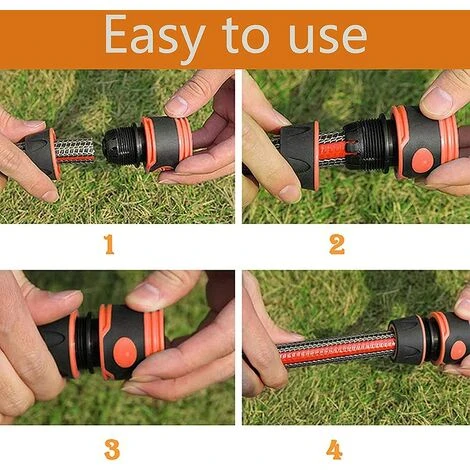 Easy to use

1

2

3

4