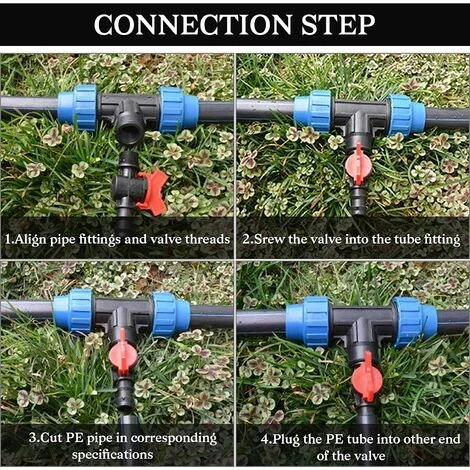 CONNECTION STEP

1.Align pipe fittings and valve threads

2.Srew the valve into the tube fitting

3.Cut PE pipe in corresponding specifications

4.Plug the PE tube into other end of the valve