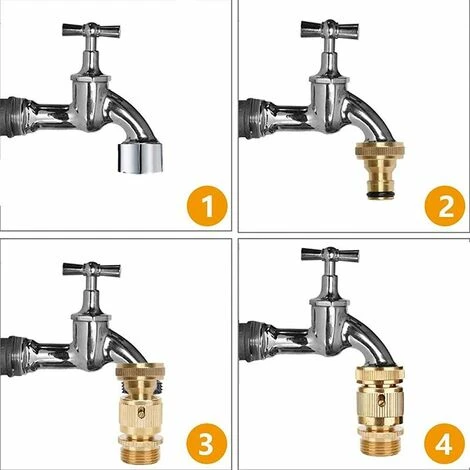 1

2

3

4