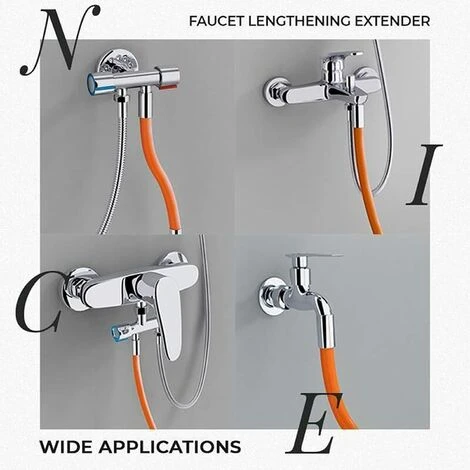 N

FAUCET LENGTHENING EXTENDER

I

C

E

WIDE APPLICATIONS