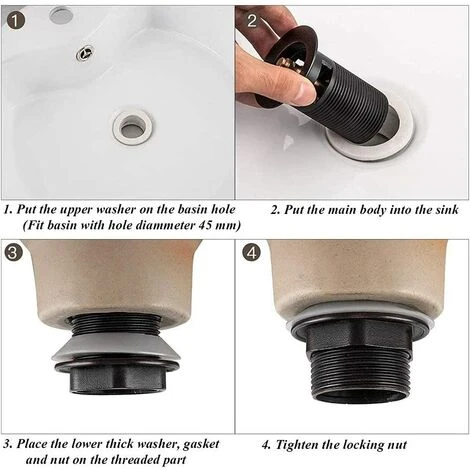 1

2

1. Put the upper washer on the basin hole
(Fit basin with hole diammeter 45 mm)

2. Put the main body into the sink

3

4

3. Place the lower thick washer, gasket and nut on the threaded part

4. Tighten the locking nut