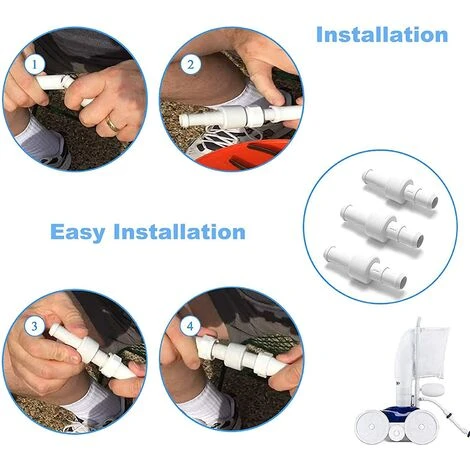 Installation

1

2

Easy Installation

3

4