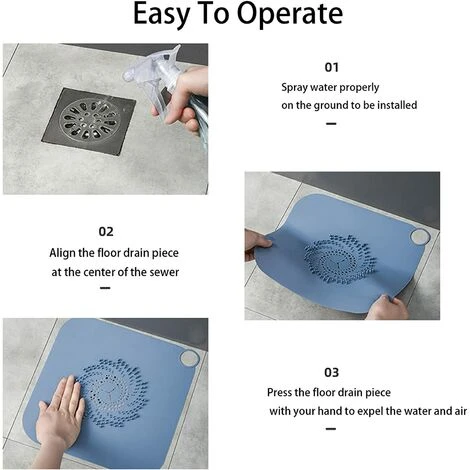 Easy To Operate

01

Spray water properly on the ground to be installed

—

02

Align the floor drain piece at the center of the sewer

—

03

Press the floor drain piece with your hand to expel the water and air

—