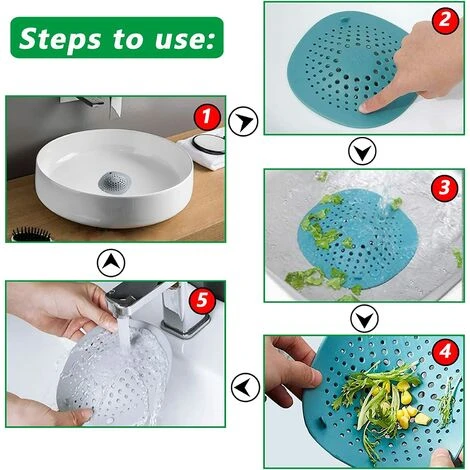 Steps to use:

1

2

3

4

5