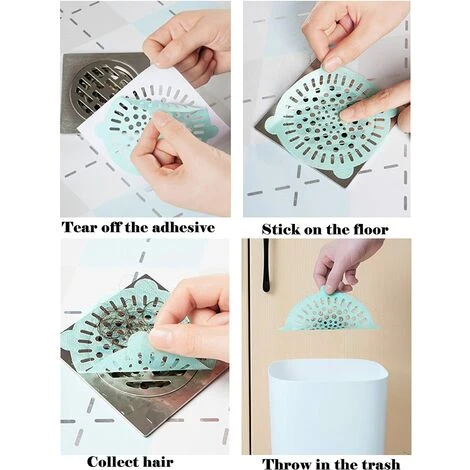 Tear off the adhesive

Stick on the floor

Collect hair

Throw in the trash